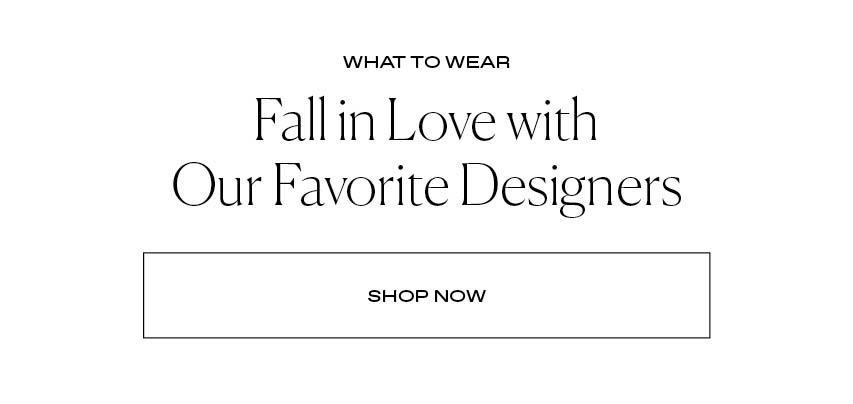 WHAT TO WEAR

Fall in Love with Our Favorite Designers

SHOP NOW