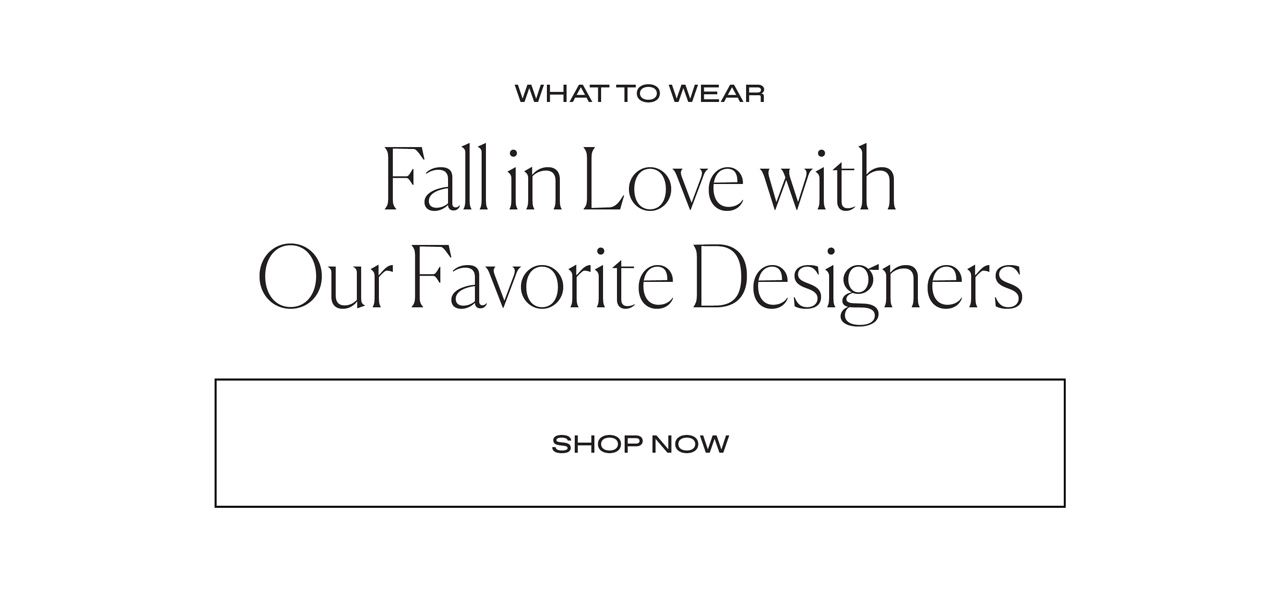 WHAT TO WEAR

Fall in Love with Our Favorite Designers

SHOP NOW