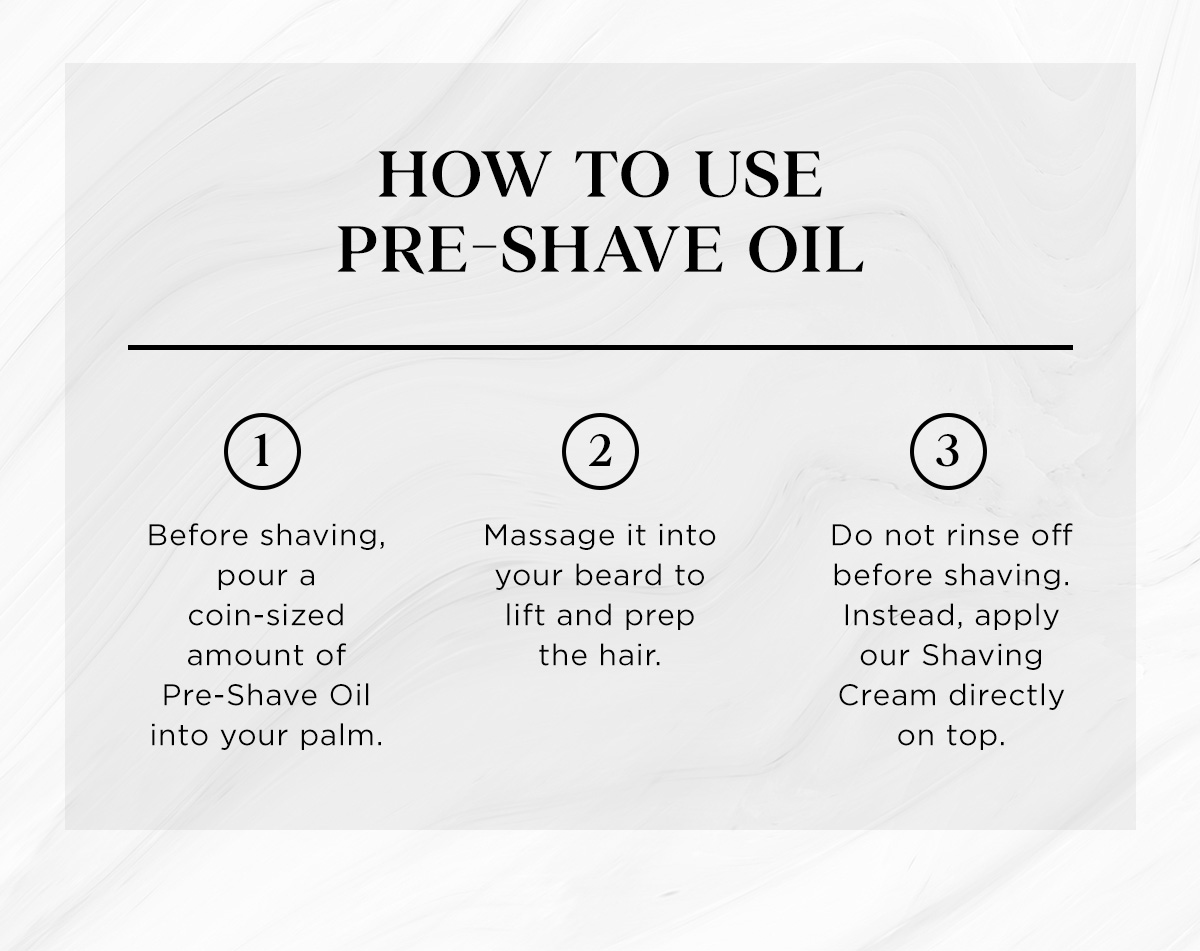 HOW TO USE
PRE-SHAVE OIL

1

Before shaving, pour a coin-sized amount of Pre-Shave Oil into your palm.

2

Massage it into your beard to lift and prep the hair.

3

Do not rinse off before shaving. Instead, apply our Shaving Cream directly on top.